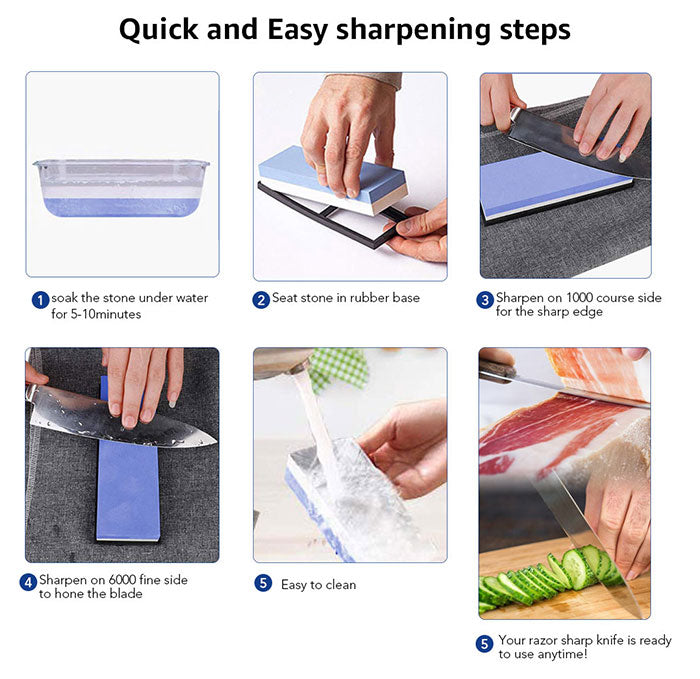 Quick and Easy sharpening steps

1 soak the stone under water for 5-10minutes

2 Seat stone in rubber base

3 Sharpen on 1000 course side for the sharp edge

4 Sharpen on 6000 fine side to hone the blade

5 Easy to clean

5 Your razor sharp knife is ready to use anytime!